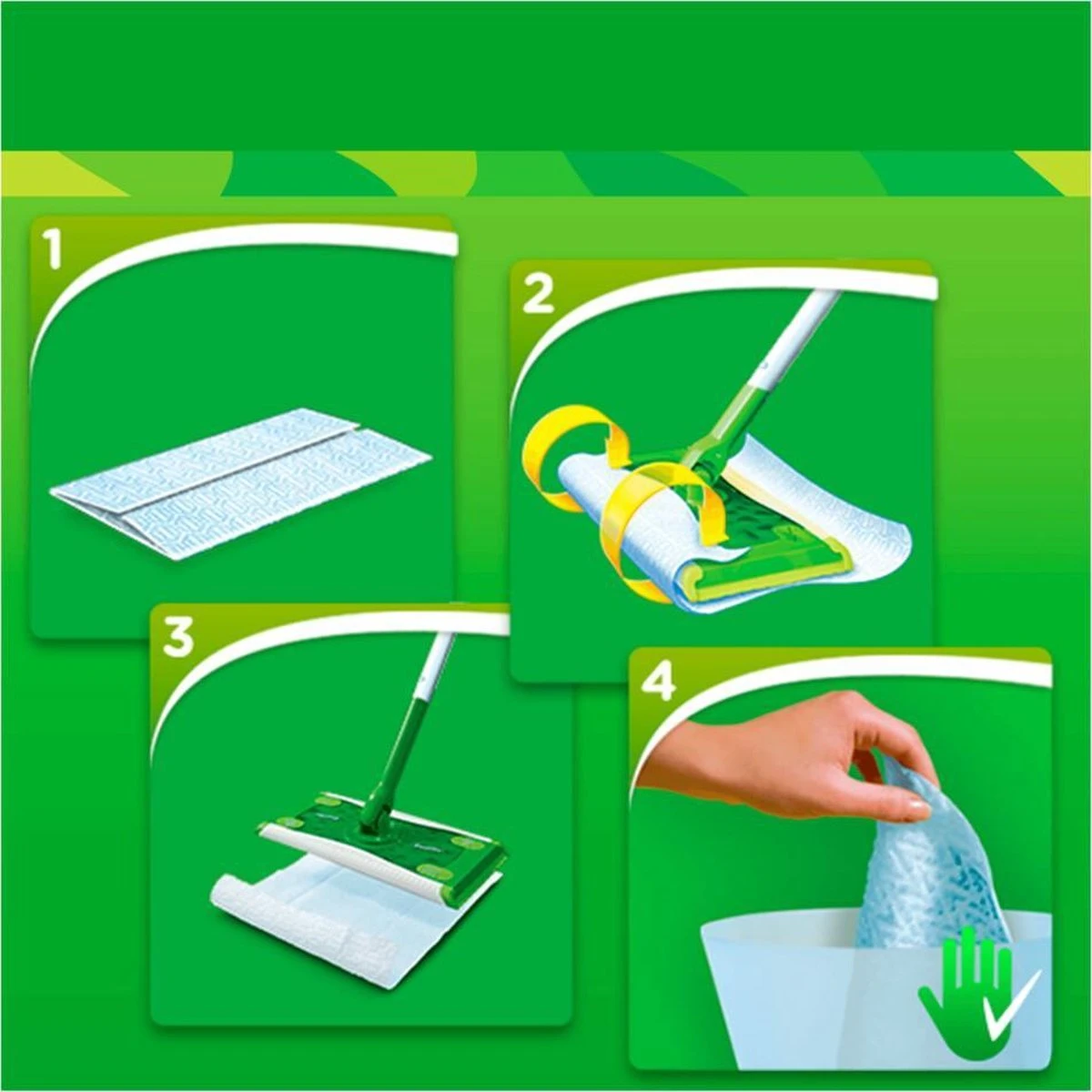 1

2

3

4