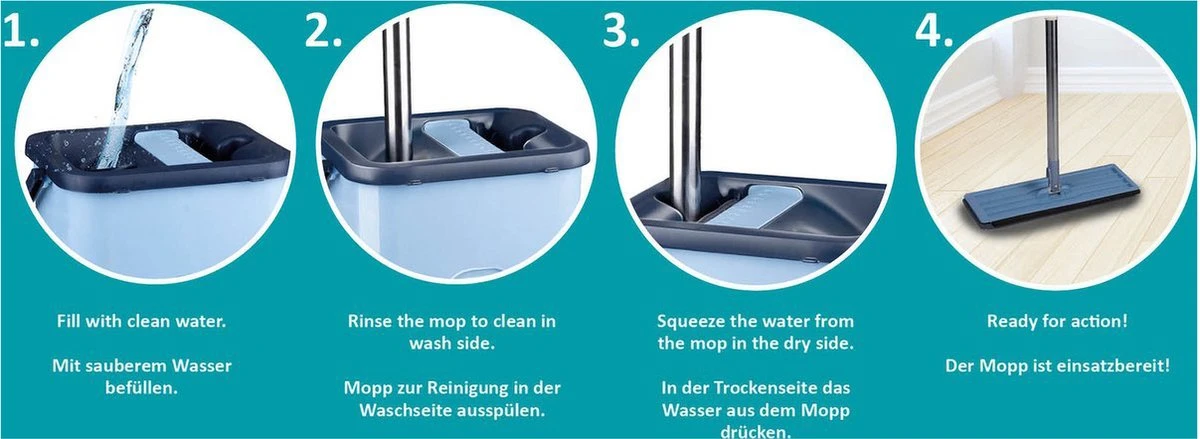 1.

Fill with clean water.

Mit sauberem Wasser befüllen.

2.

Rinse the mop to clean in wash side.

Mopp zur Reinigung in der Waschseite ausspülen.

3.

Squeeze the water from the mop in the dry side.

In der Trockenseite das Wasser aus dem Mopp drücken.

4.

Ready for action!

Der Mopp ist einsatzbereit!